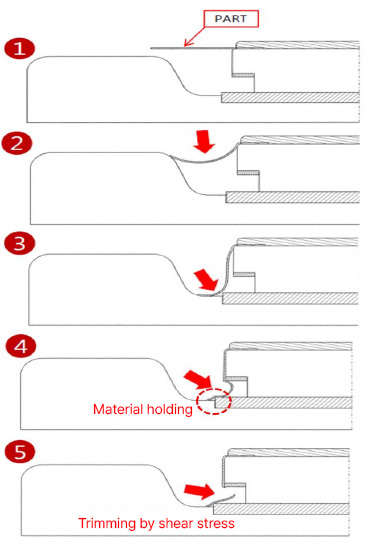 PART

1

2

3

4

Material holding

5

Trimming by shear stress